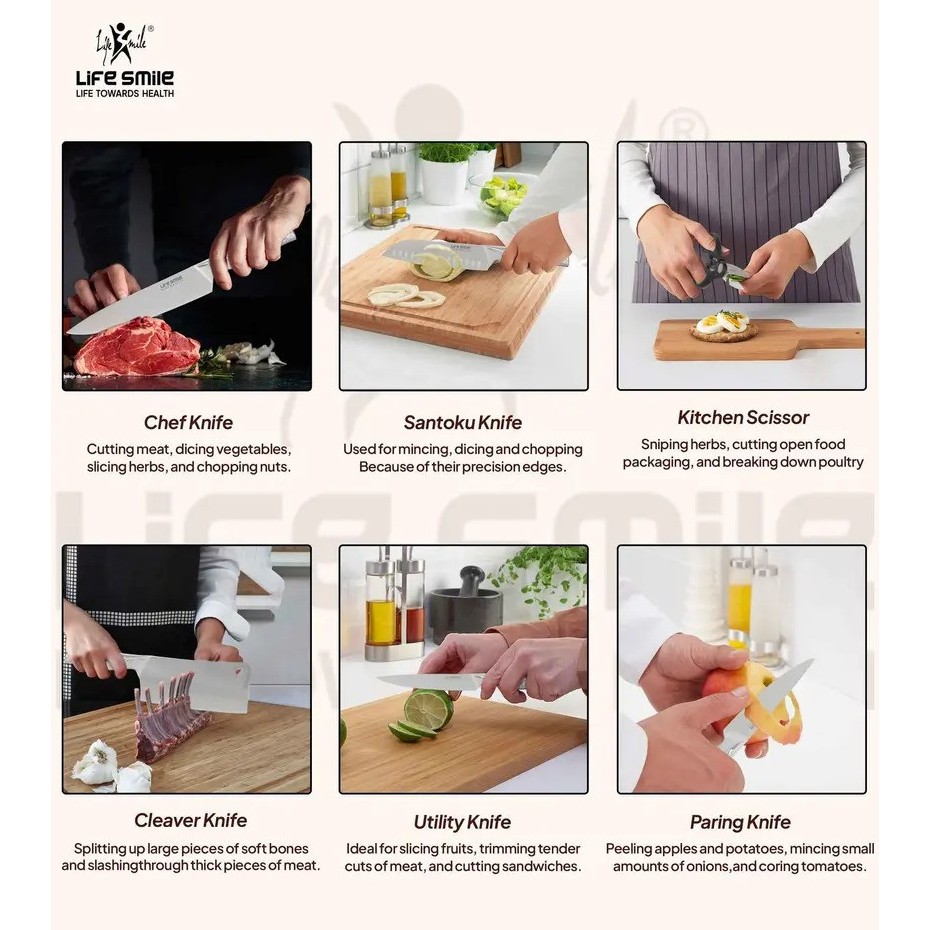 Life Smile®
LIFE SMILE
LIFE TOWARDS HEALTH

LIFE SMILE

Chef Knife
Cutting meat, dicing vegetables, slicing herbs, and chopping nuts.

Santoku Knife
Used for mincing, dicing and chopping Because of their precision edges.

Kitchen Scissor
Sniping herbs, cutting open food packaging, and breaking down poultry

Cleaver Knife
Splitting up large pieces of soft bones and slashingthrough thick pieces of meat.

Utility Knife
Ideal for slicing fruits, trimming tender cuts of meat, and cutting sandwiches.

Paring Knife
Peeling apples and potatoes, mincing small amounts of onions,and coring tomatoes.